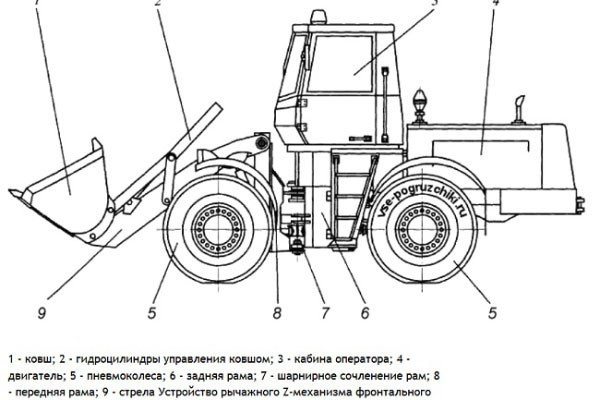 1
2
3
4
vse-pogruzchiki.ru
9
5
8
7
6
5

1 - ковш; 2 - гидроцилиндры управления ковшом; 3 - кабина оператора; 4 - двигатель; 5 - пневмоколеса; 6 - задняя рама; 7 - шарнирное сочленение рам; 8 - передняя рама; 9 - стрела Устройство рычажного Z-механизма фронтального